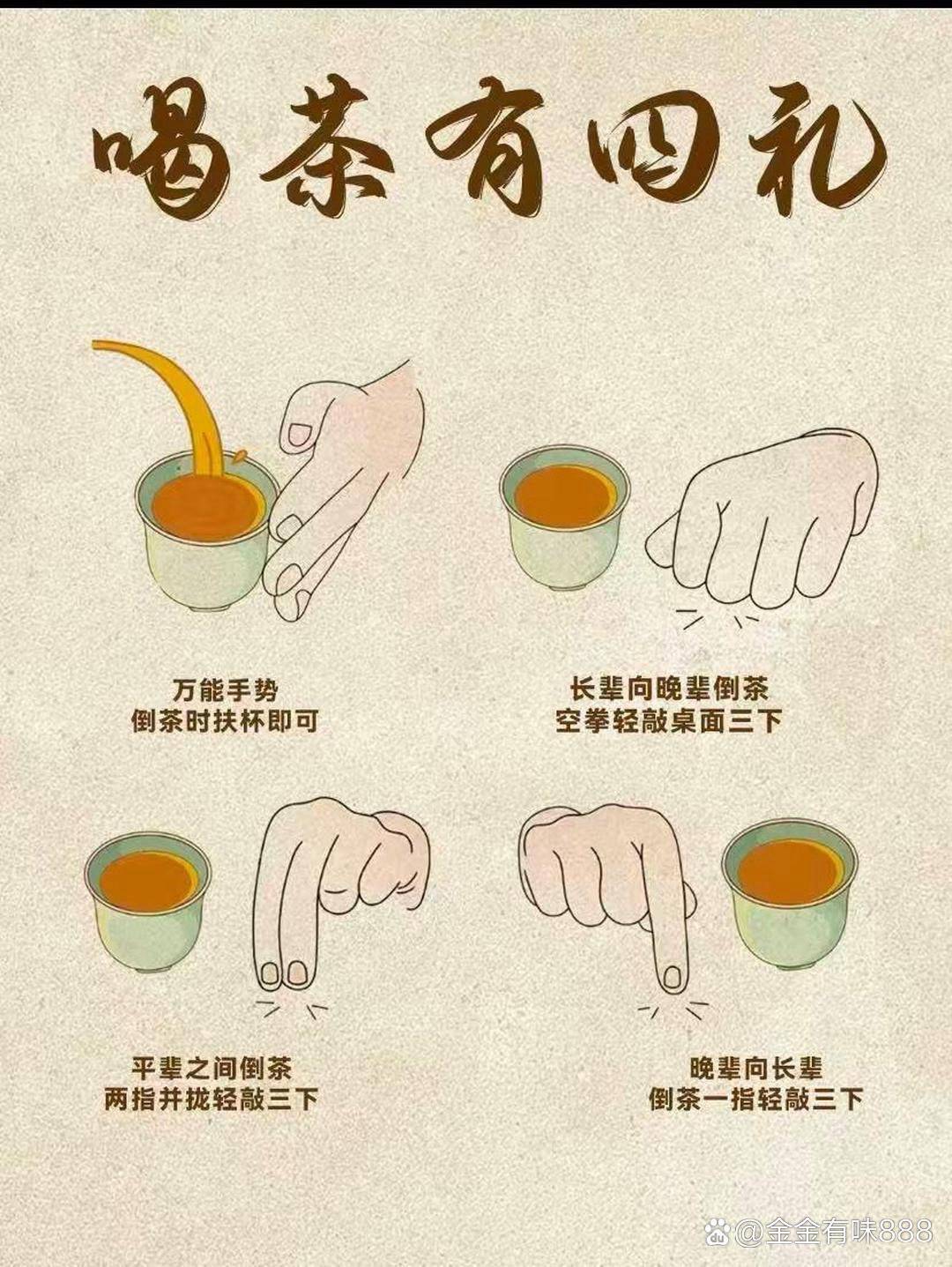 喝茶有四礼

万能手势
倒茶时扶杯即可

长辈向晚辈倒茶
空拳轻敲桌面三下

平辈之间倒茶
两指并拢轻敲三下

晚辈向长辈
倒茶一指轻敲三下

@金金有味888